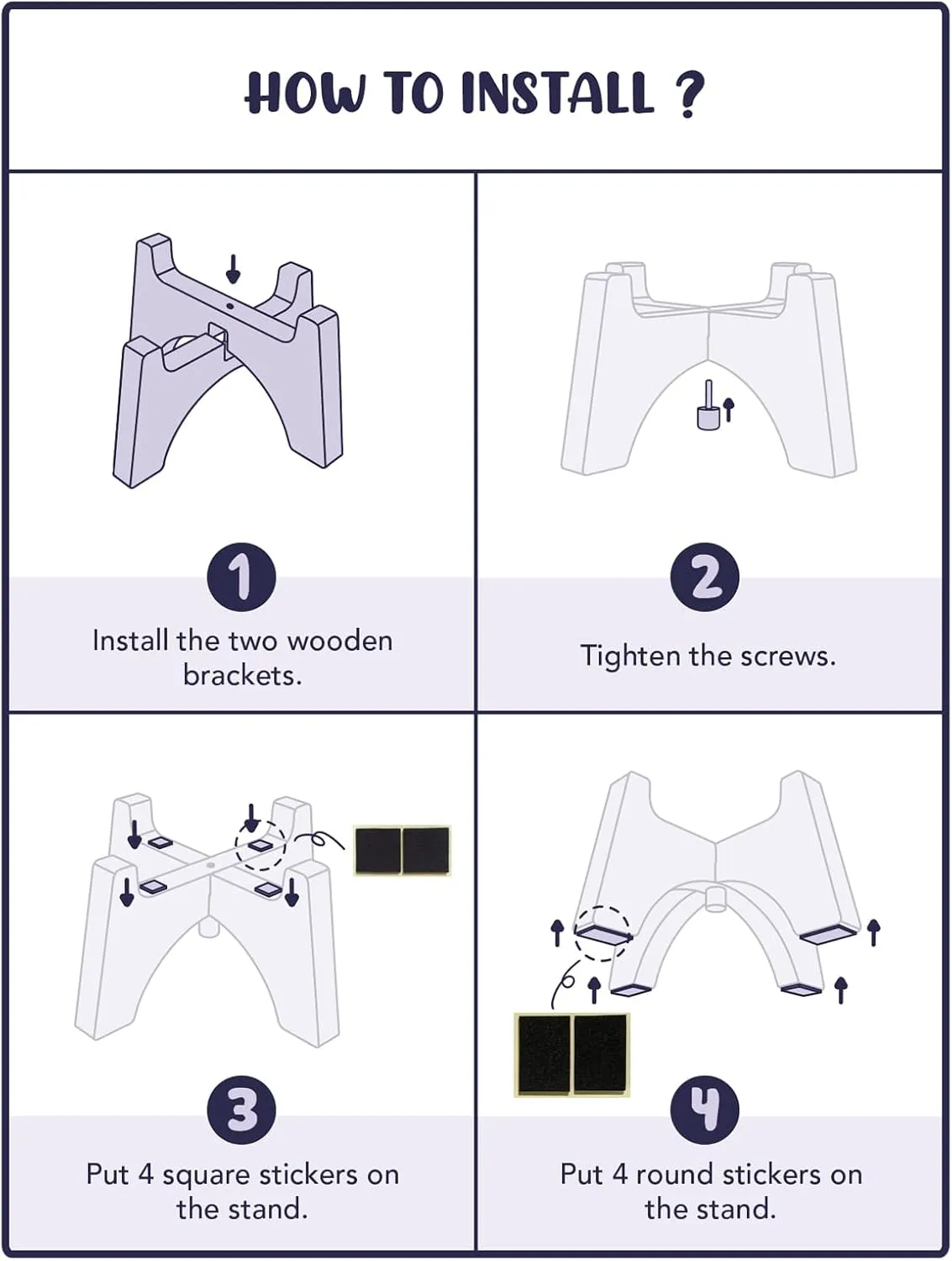 HOW TO INSTALL ?

1
Install the two wooden brackets.

2
Tighten the screws.

3
Put 4 square stickers on the stand.

4
Put 4 round stickers on the stand.