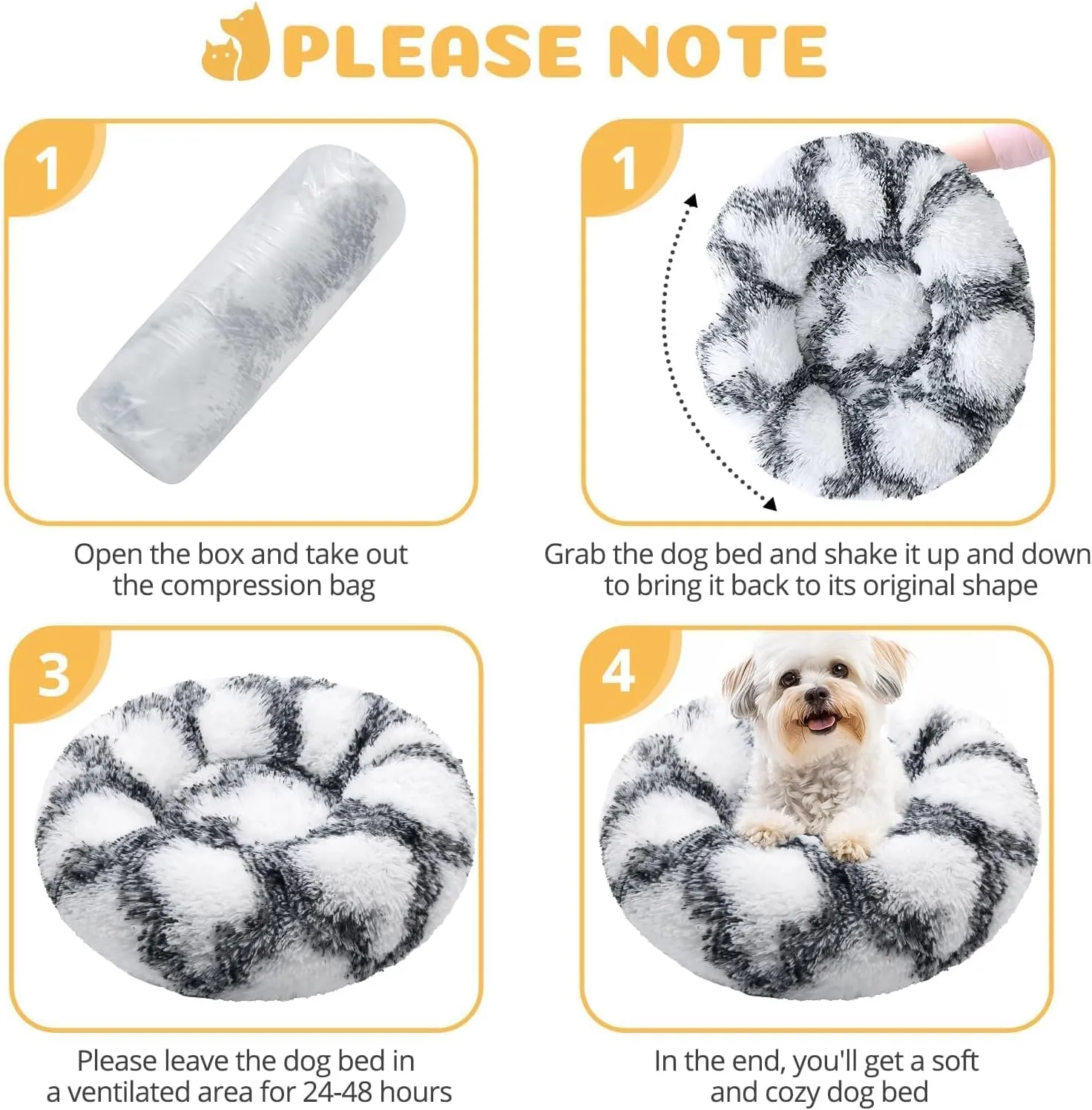 PLEASE NOTE

1

Open the box and take out the compression bag

1

Grab the dog bed and shake it up and down to bring it back to its original shape

3

Please leave the dog bed in a ventilated area for 24-48 hours

4

In the end, you'll get a soft and cozy dog bed