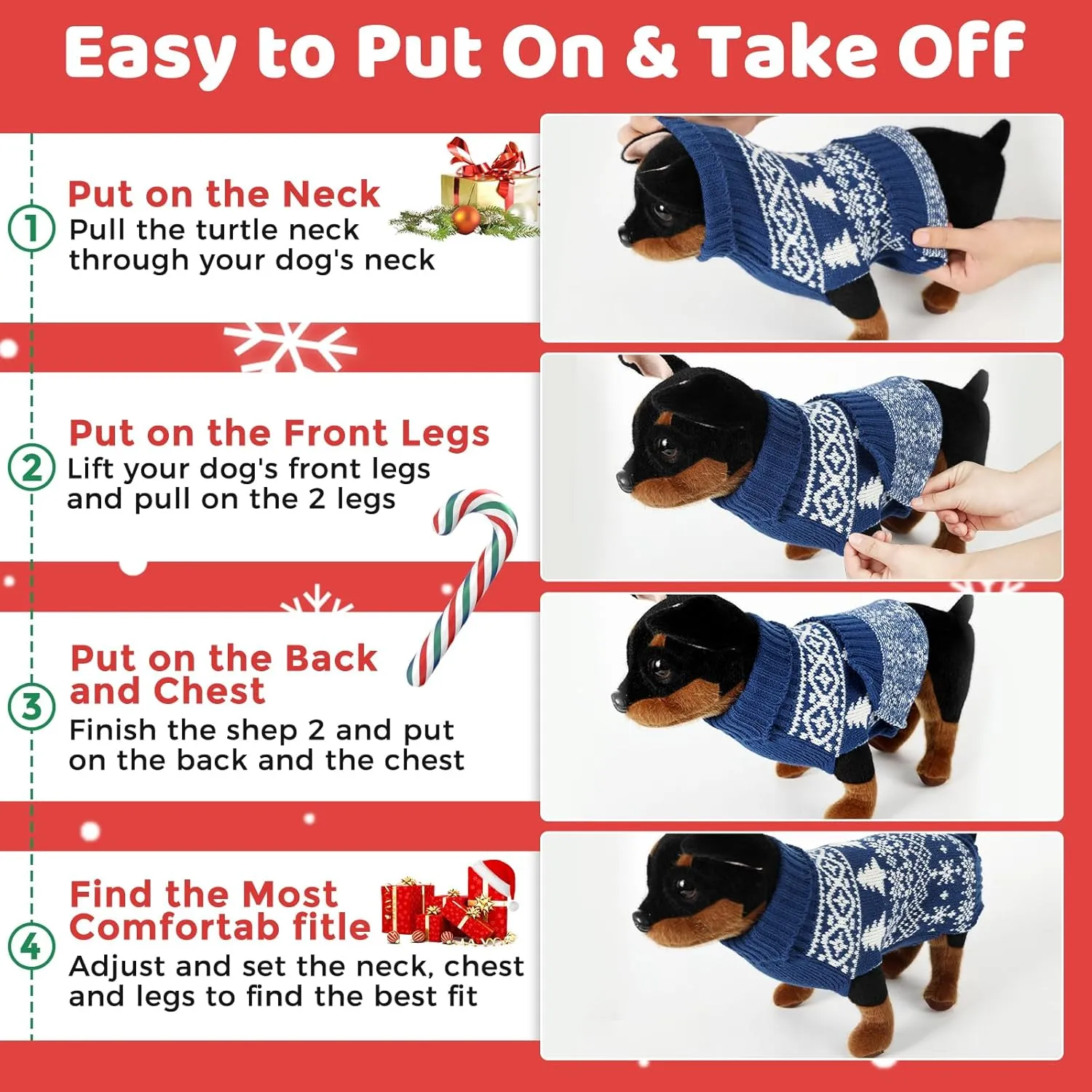 Easy to Put On & Take Off

1
Put on the Neck
Pull the turtle neck through your dog's neck

2
Put on the Front Legs
Lift your dog's front legs and pull on the 2 legs

3
Put on the Back and Chest
Finish the shep 2 and put on the back and the chest

4
Find the Most Comfortab fitle
Adjust and set the neck, chest and legs to find the best fit